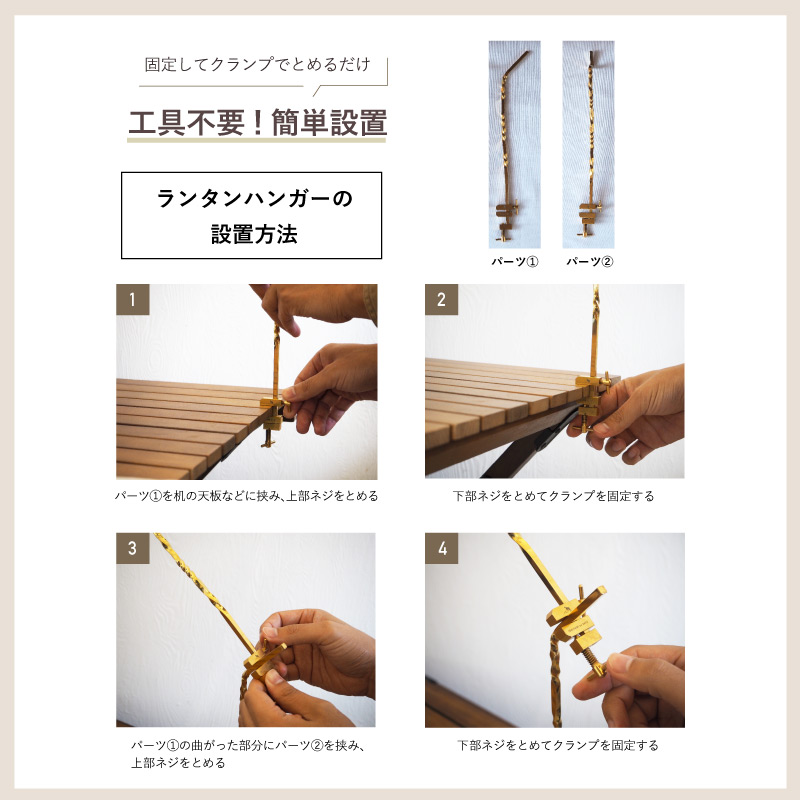 固定してクランプでとめるだけ

工具不要！簡単設置

ランタンハンガーの
設置方法

パーツ①

パーツ②

1

パーツ①を机の天板などに挟み、上部ネジをとめる

2

下部ネジをとめてクランプを固定する

3

パーツ①の曲がった部分にパーツ②を挟み、上部ネジをとめる

4

下部ネジをとめてクランプを固定する