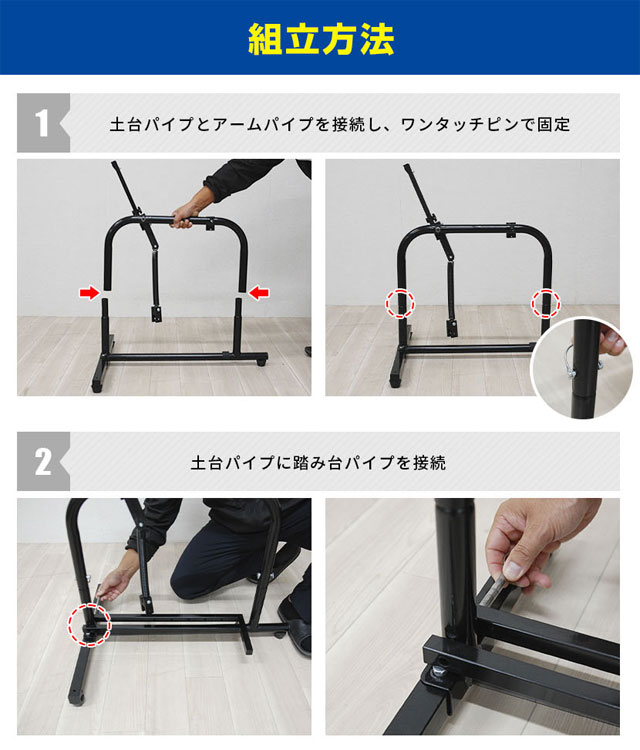 組立方法

1 土台パイプとアームパイプを接続し、ワンタッチピンで固定

2 土台パイプに踏み台パイプを接続