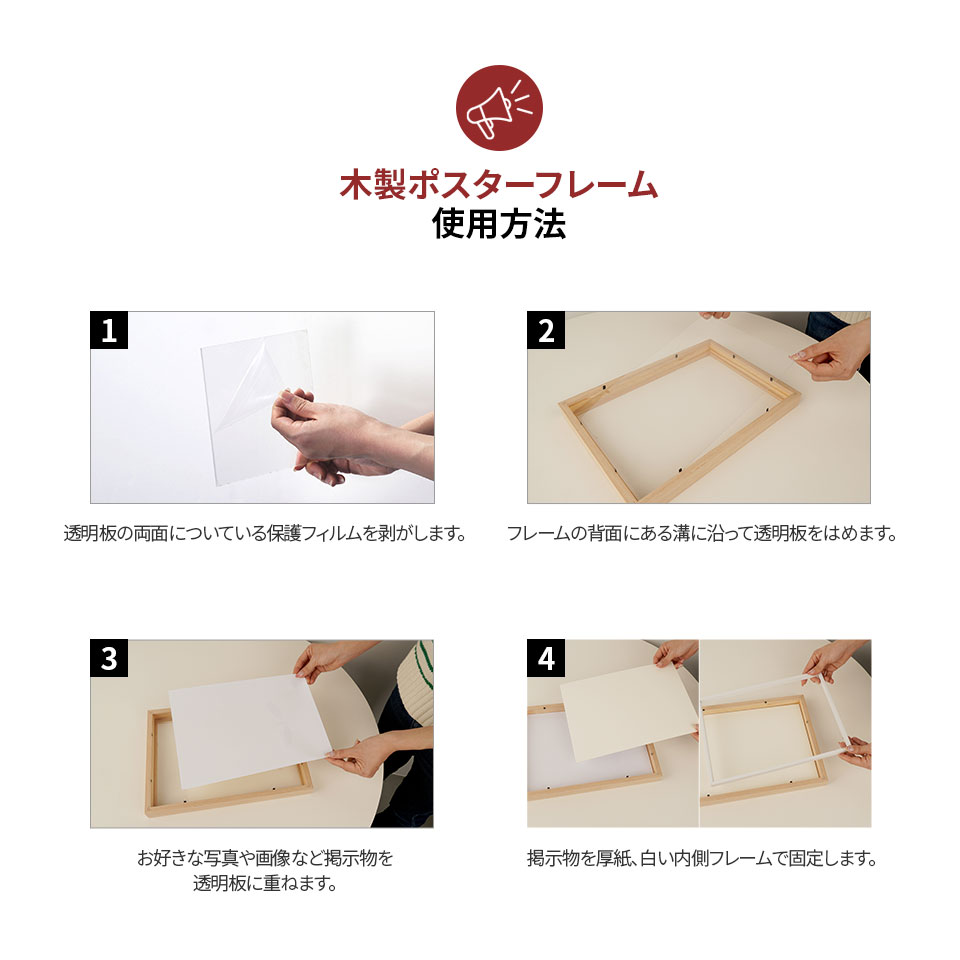 木製ポスターフレーム
使用方法

1

透明板の両面についている保護フィルムを剥がします。

2

フレームの背面にある溝に沿って透明板をはめます。

3

お好きな写真や画像など掲示物を透明板に重ねます。

4

掲示物を厚紙､白い内側フレームで固定します。