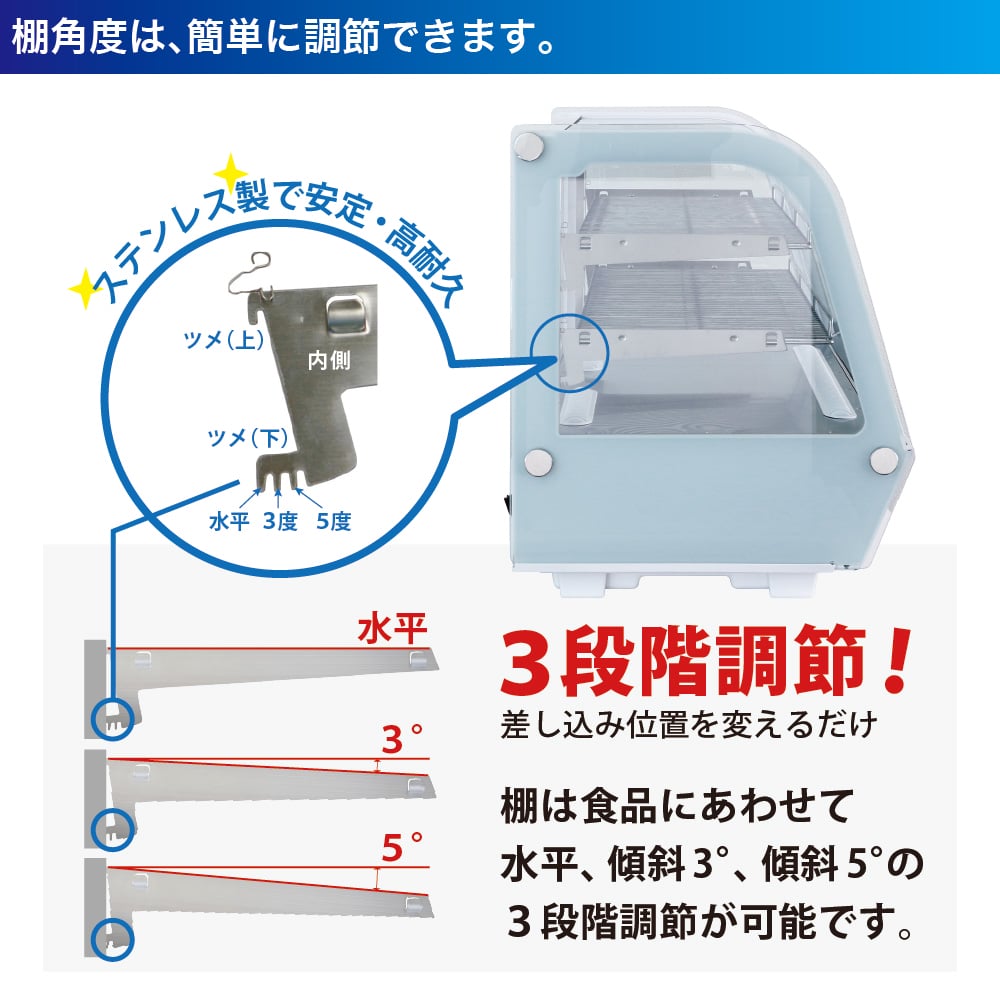 棚角度は、簡単に調節できます。

ステンレス製で安定・高耐久

ツメ(上)

内側

ツメ(下)

水平 3度 5度

水平

3°

5°

3段階調節!

差し込み位置を変えるだけ

棚は食品にあわせて水平、傾斜3°、傾斜5°の３段階調節が可能です。