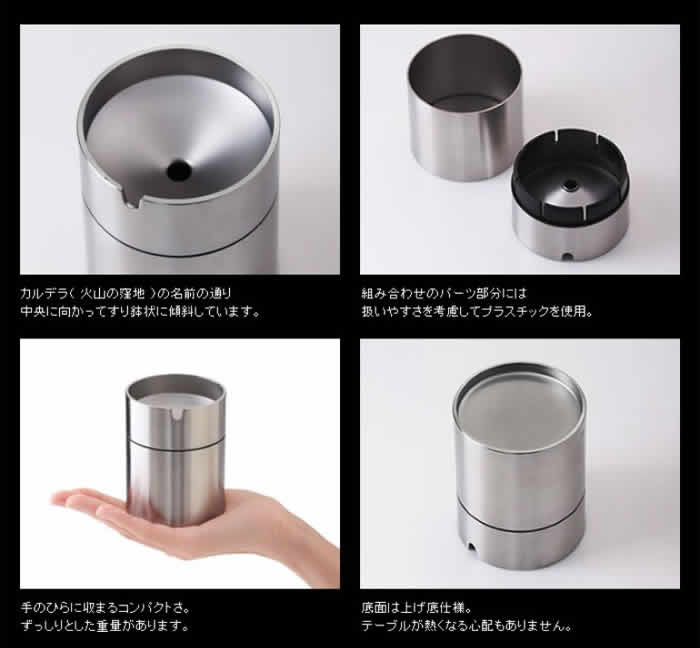 カルデラ（ 火山の窪地 ）の名前の通り
中央に向かってすり鉢状に傾斜しています。

組み合わせのパーツ部分には
扱いやすさを考慮してプラスチックを使用。

手のひらに収まるコンパクトさ。
ずっしりとした重量があります。

底面は上げ底仕様。
テーブルが熱くなる心配もありません。