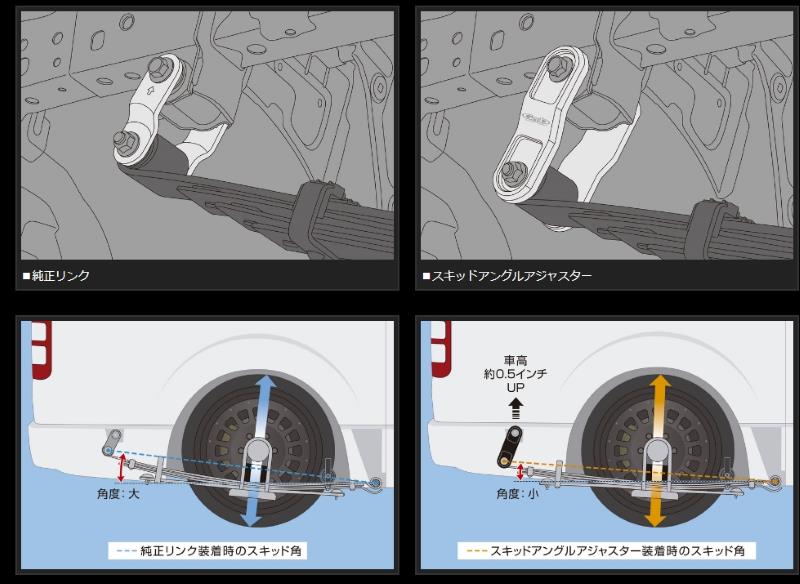 ■純正リンク

■スキッドアングルアジャスター

角度：大

純正リンク装着時のスキッド角

車高
約0.5インチ
UP

角度：小

スキッドアングルアジャスター装着時のスキッド角