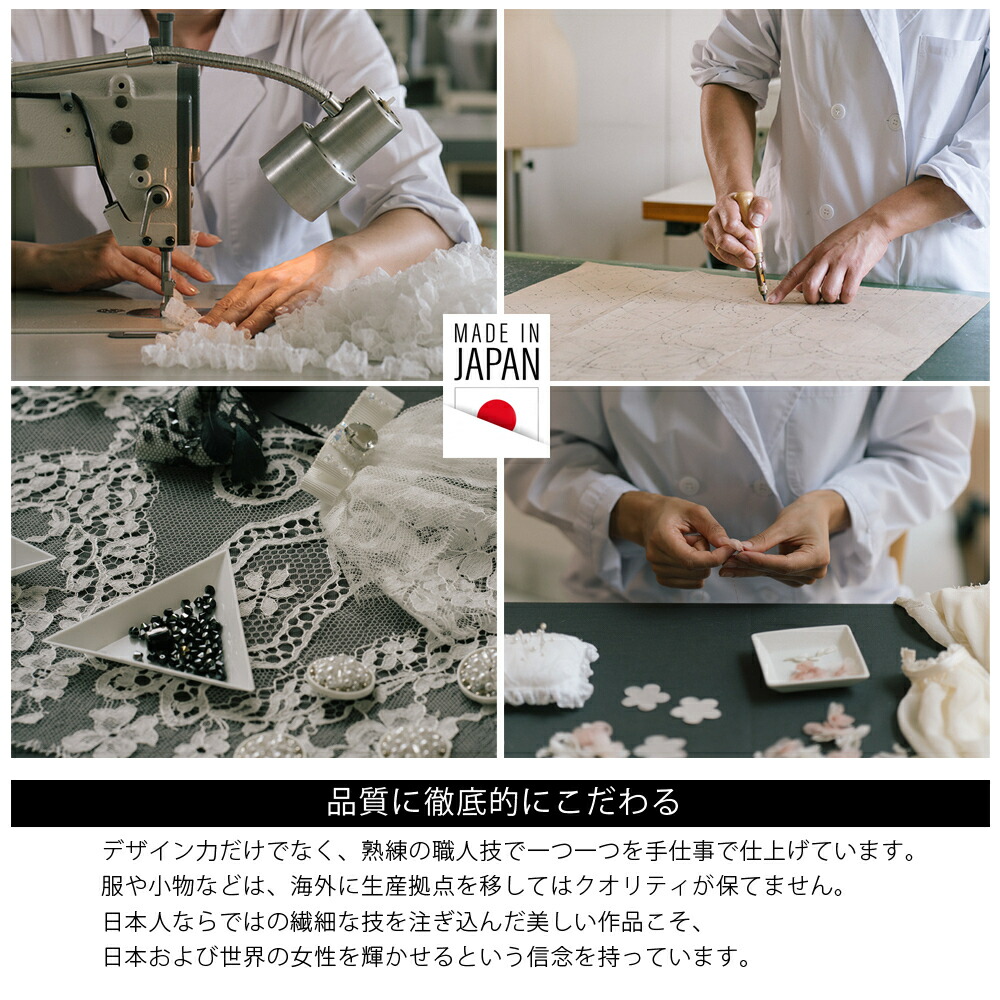 MADE IN
JAPAN

品質に徹底的にこだわる

デザイン力だけでなく、熟練の職人技で一つ一つを手仕事で仕上げています。
服や小物などは、海外に生産拠点を移してはクオリティが保てません。
日本人ならではの繊細な技を注ぎ込んだ美しい作品こそ、
日本および世界の女性を輝かせるという信念を持っています。