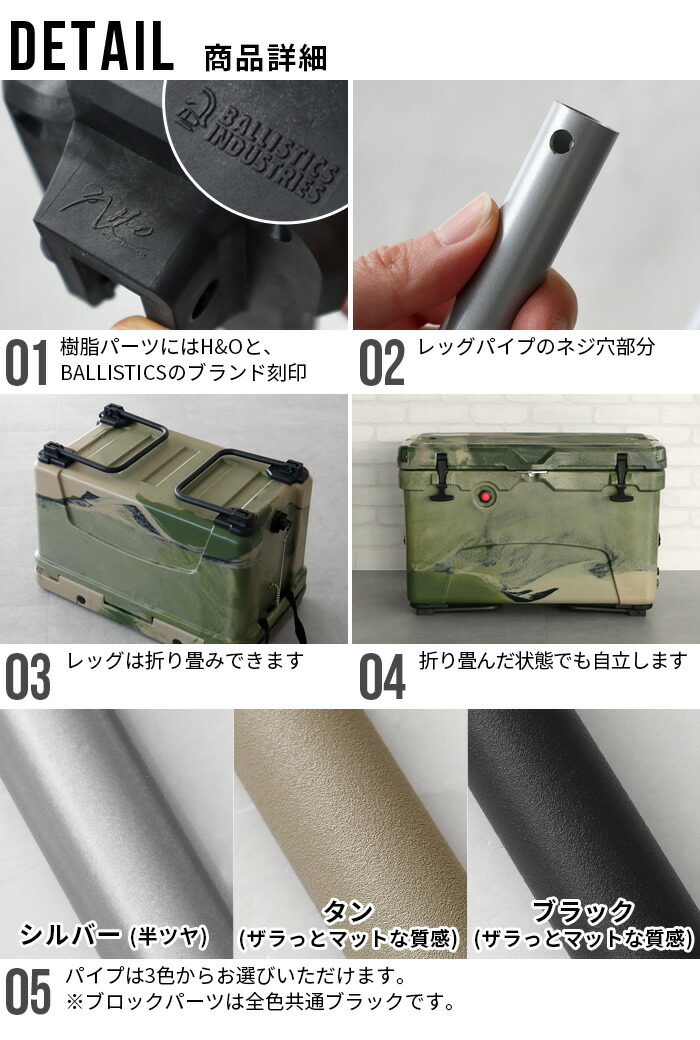 DETAIL 商品詳細

BALLISTICS INDUSTRIES

01 樹脂パーツにはH&Oと、BALLISTICSのブランド刻印

02 レッグパイプのネジ穴部分

03 レッグは折り畳みできます

04 折り畳んだ状態でも自立します

シルバー (半ツヤ)

タン (ザラっとマットな質感)

ブラック (ザラっとマットな質感)

05 パイプは3色からお選びいただけます。
※ブロックパーツは全色共通ブラックです。