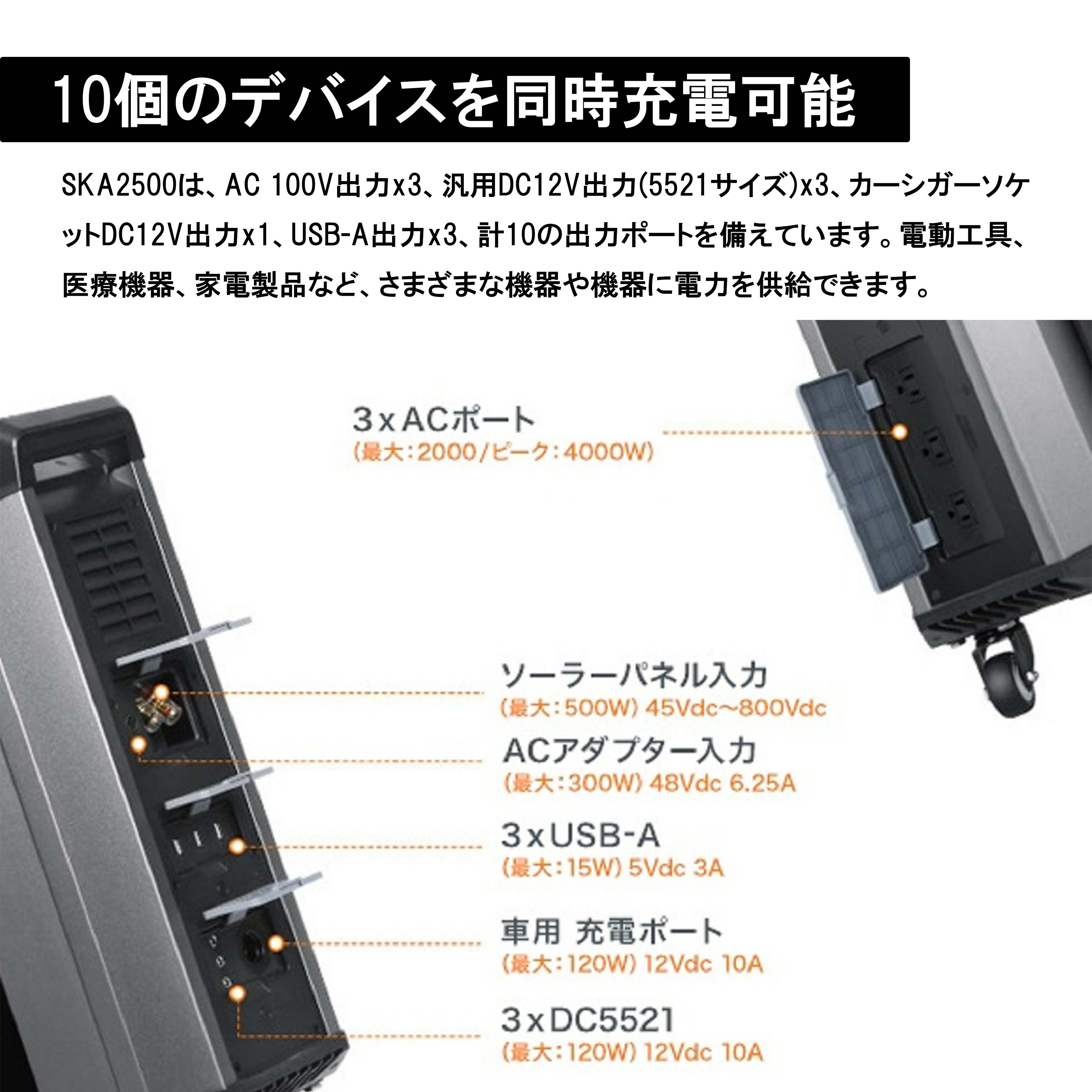 10個のデバイスを同時充電可能

SKA2500は、AC 100V出力x3、汎用DC12V出力(5521サイズ)x3、カーシガーソケットDC12V出力x1、USB-A出力x3、計10の出力ポートを備えています。電動工具、医療機器、家電製品など、さまざまな機器や機器に電力を供給できます。

3xACポート
(最大:2000/ピーク:4000W)

ソーラーパネル入力
(最大:500W) 45Vdc~800Vdc

ACアダプター入力
(最大:300W) 48Vdc 6.25A

3xUSB-A
(最大:15W) 5Vdc 3A

車用 充電ポート
(最大:120W) 12Vdc 10A

3xDC5521
(最大:120W) 12Vdc 10A