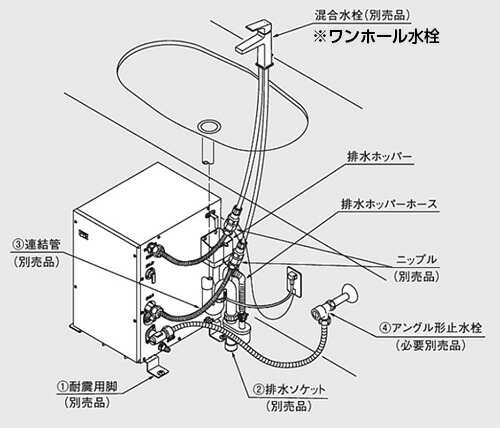 混合水栓(別売品)
※ワンホール水栓

排水ホッパー

排水ホッパーホース

③連結管
(別売品)

ニップル
(別売品)

④アングル形止水栓
(必要別売品)

①耐震用脚
(別売品)

②排水ソケット
(別売品)