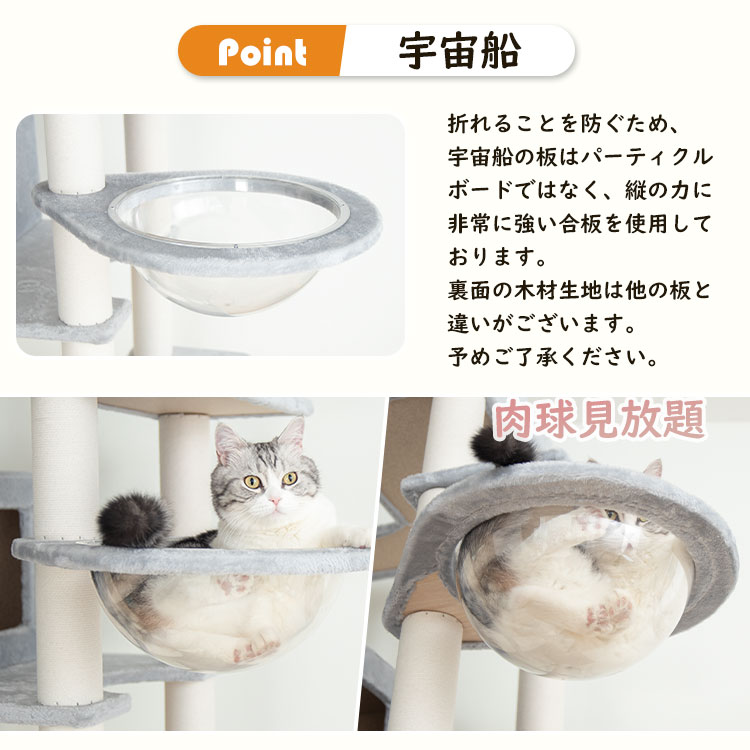 Point 宇宙船

折れることを防ぐため、宇宙船の板はパーティクルボードではなく、縦の力に非常に強い合板を使用しております。
裏面の木材生地は他の板と違いがございます。
予めご了承ください。

肉球見放題