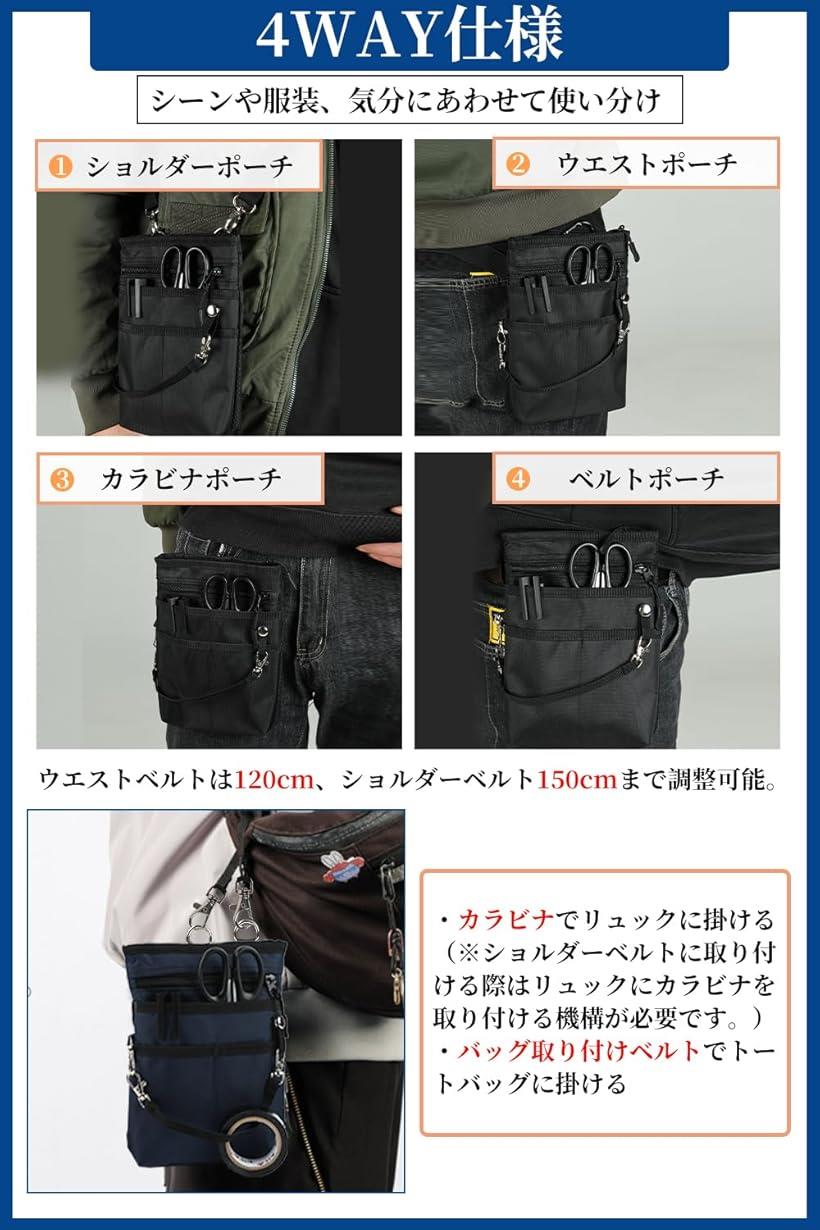 4WAY仕様

シーンや服装、気分にあわせて使い分け

❶ ショルダーポーチ

❷ ウエストポーチ

❸ カラビナポーチ

❹ ベルトポーチ

ウエストベルトは120cm、ショルダーベルト150cmまで調整可能。

・カラビナでリュックに掛ける（※ショルダーベルトに取り付ける際はリュックにカラビナを取り付ける機構が必要です。）
・バッグ取り付けベルトでトートバッグに掛ける