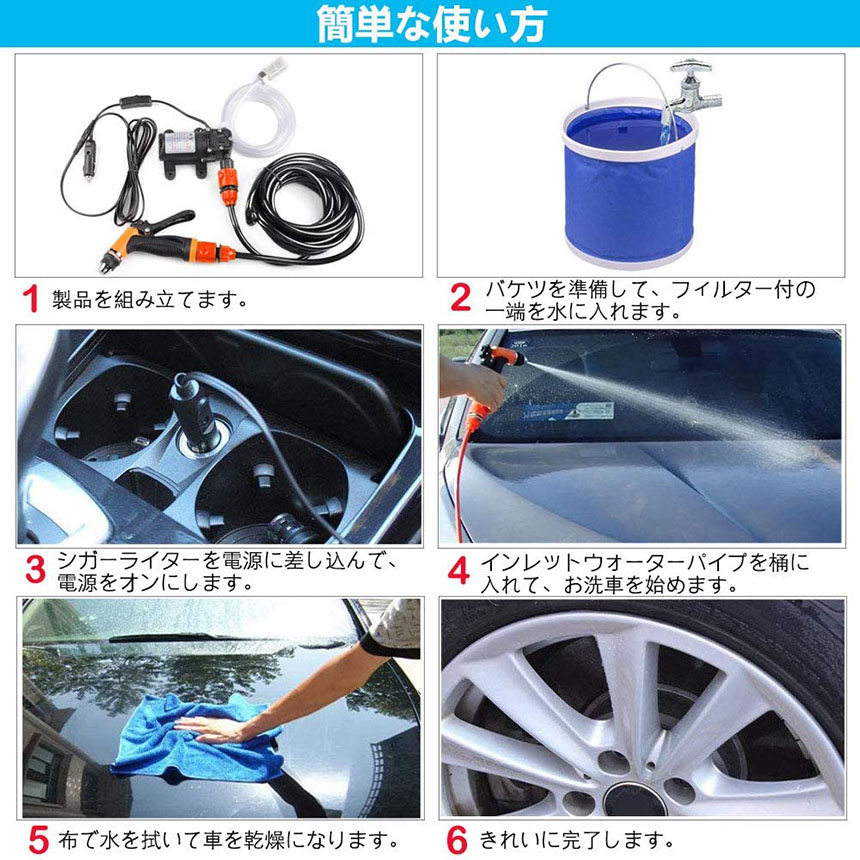 簡単な使い方

1 製品を組み立てます。

2 バケツを準備して、フィルター付の一端を水に入れます。

3 シガーライターを電源に差し込んで、電源をオンにします。

4 インレットウォーターパイプを桶に入れて、お洗車を始めます。

5 布で水を拭いて車を乾燥になります。

6 きれいに完了します。