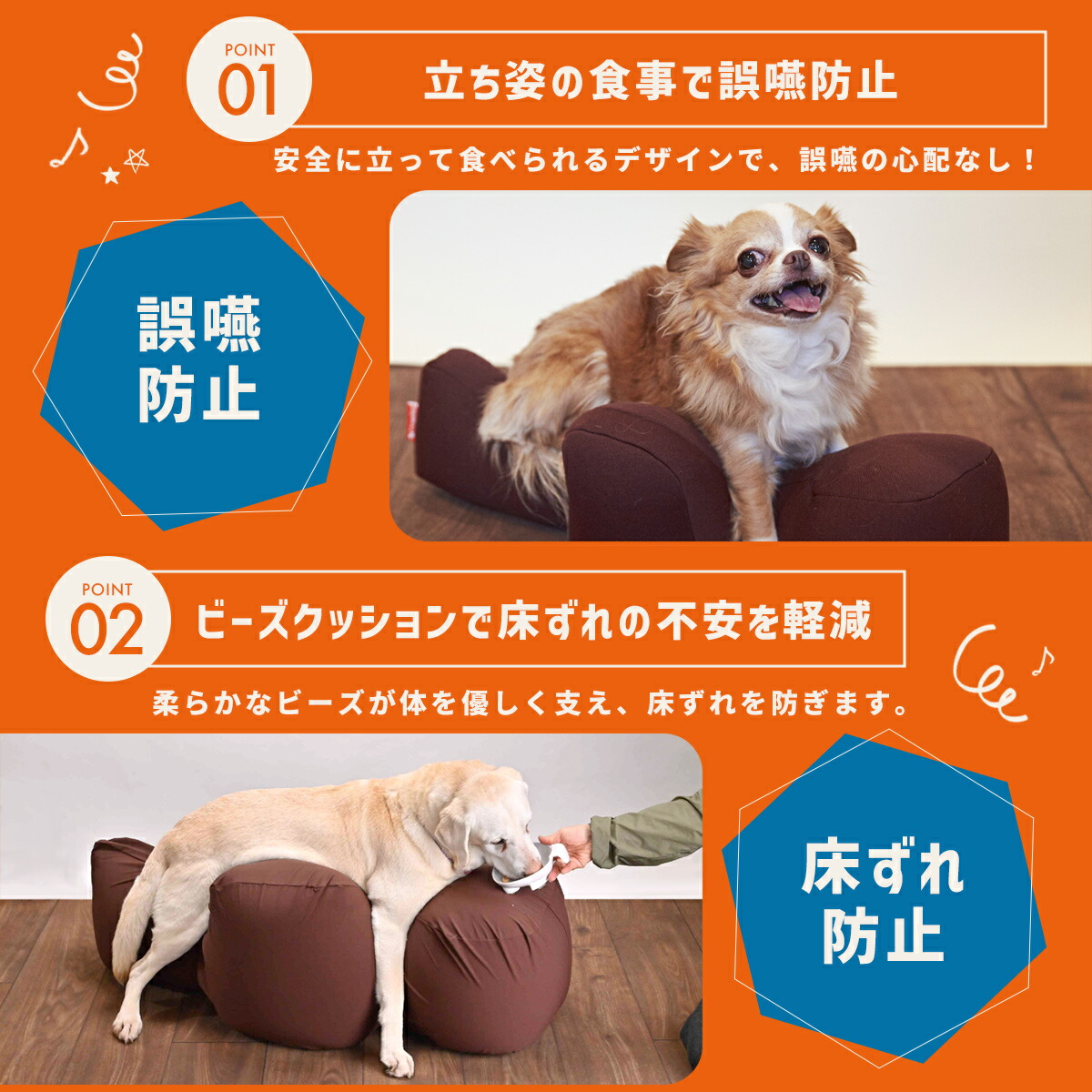 POINT
01
立ち姿の食事で誤嚥防止

安全に立って食べられるデザインで、誤嚥の心配なし！

誤嚥
防止

POINT
02
ビーズクッションで床ずれの不安を軽減

柔らかなビーズが体を優しく支え、床ずれを防ぎます。

床ずれ
防止