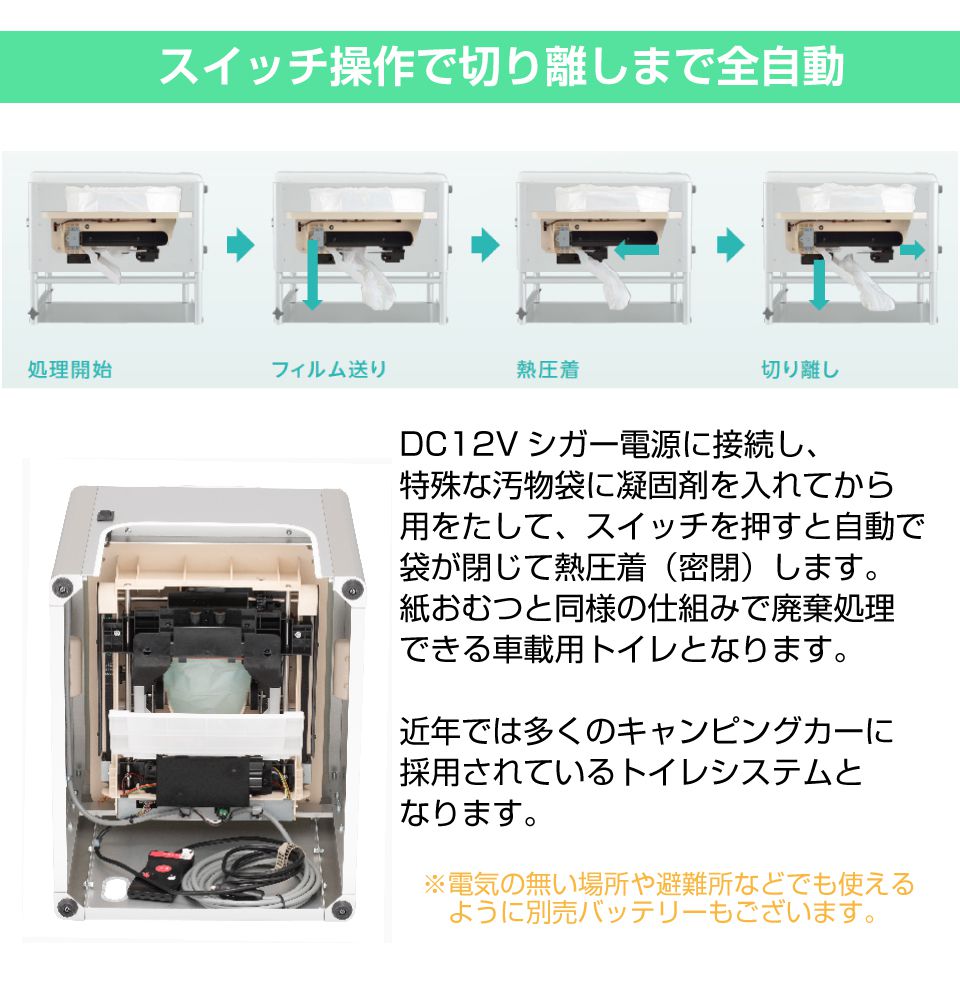 スイッチ操作で切り離しまで全自動

処理開始

フィルム送り

熱圧着

切り離し

DC12V シガー電源に接続し、特殊な汚物袋に凝固剤を入れてから用をたして、スイッチを押すと自動で袋が閉じて熱圧着（密閉）します。紙おむつと同様の仕組みで廃棄処理できる車載用トイレとなります。

近年では多くのキャンピングカーに採用されているトイレシステムとなります。

※電気の無い場所や避難所などでも使えるように別売バッテリーもございます。