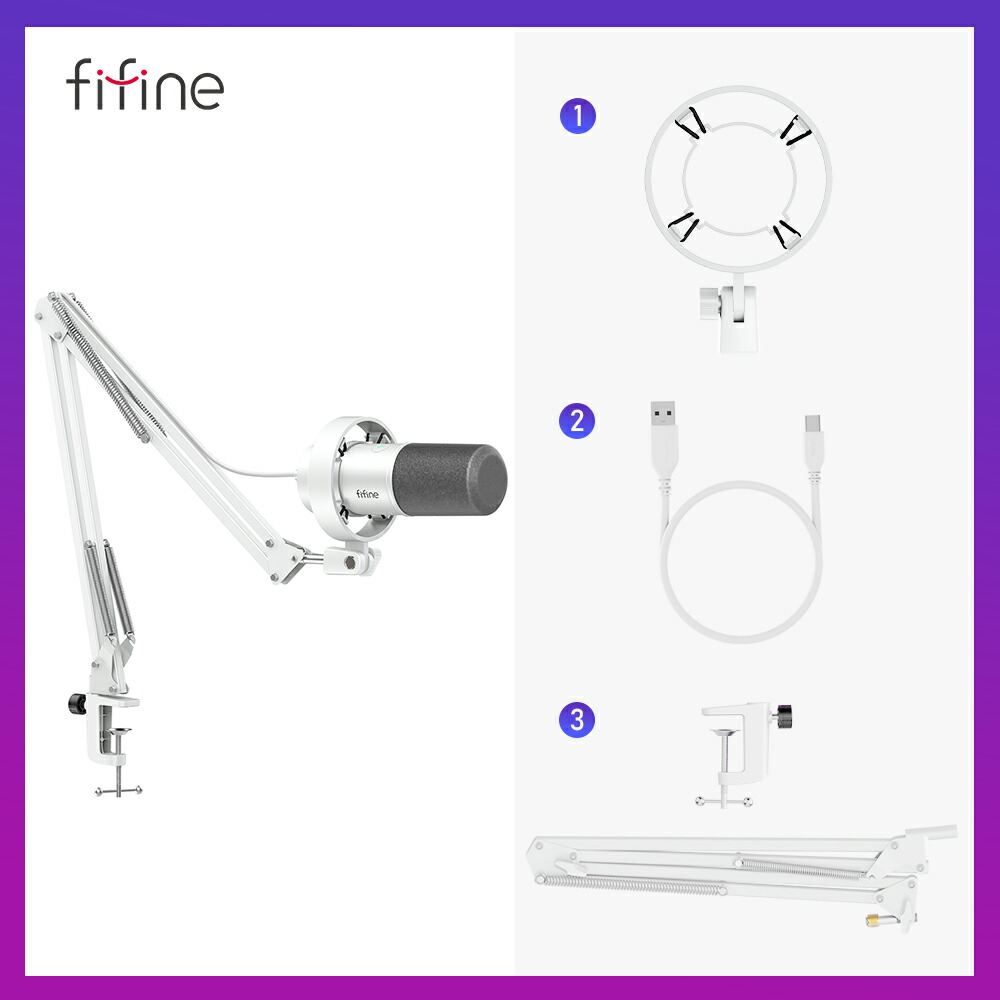 fifine

fifine

1

2

3