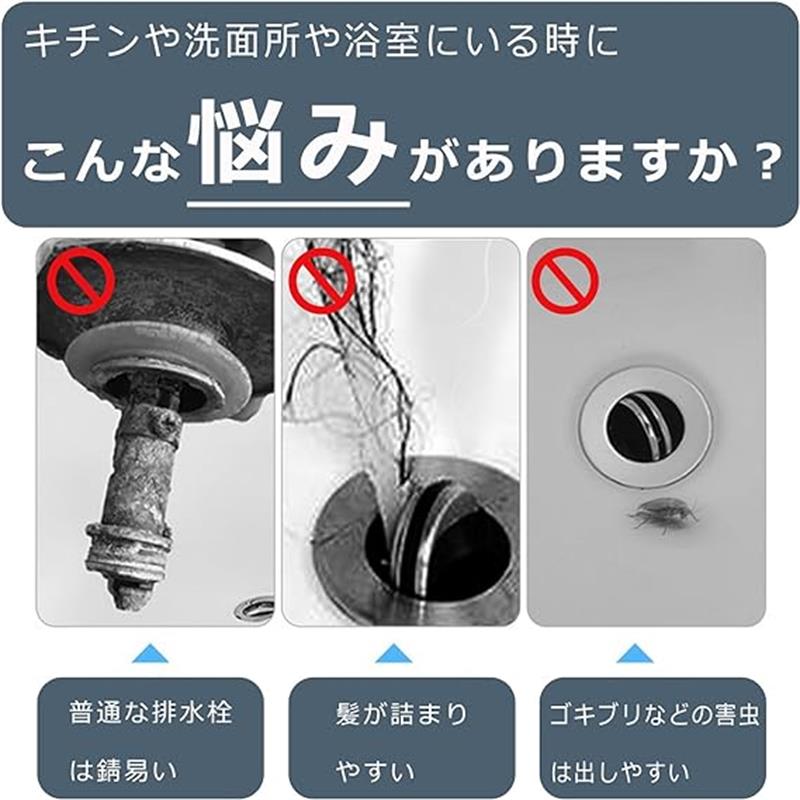 キチンや洗面所や浴室にいる時に

こんな悩みがありますか？

普通な排水栓は錆易い

髪が詰まりやすい

ゴキブリなどの害虫は出しやすい