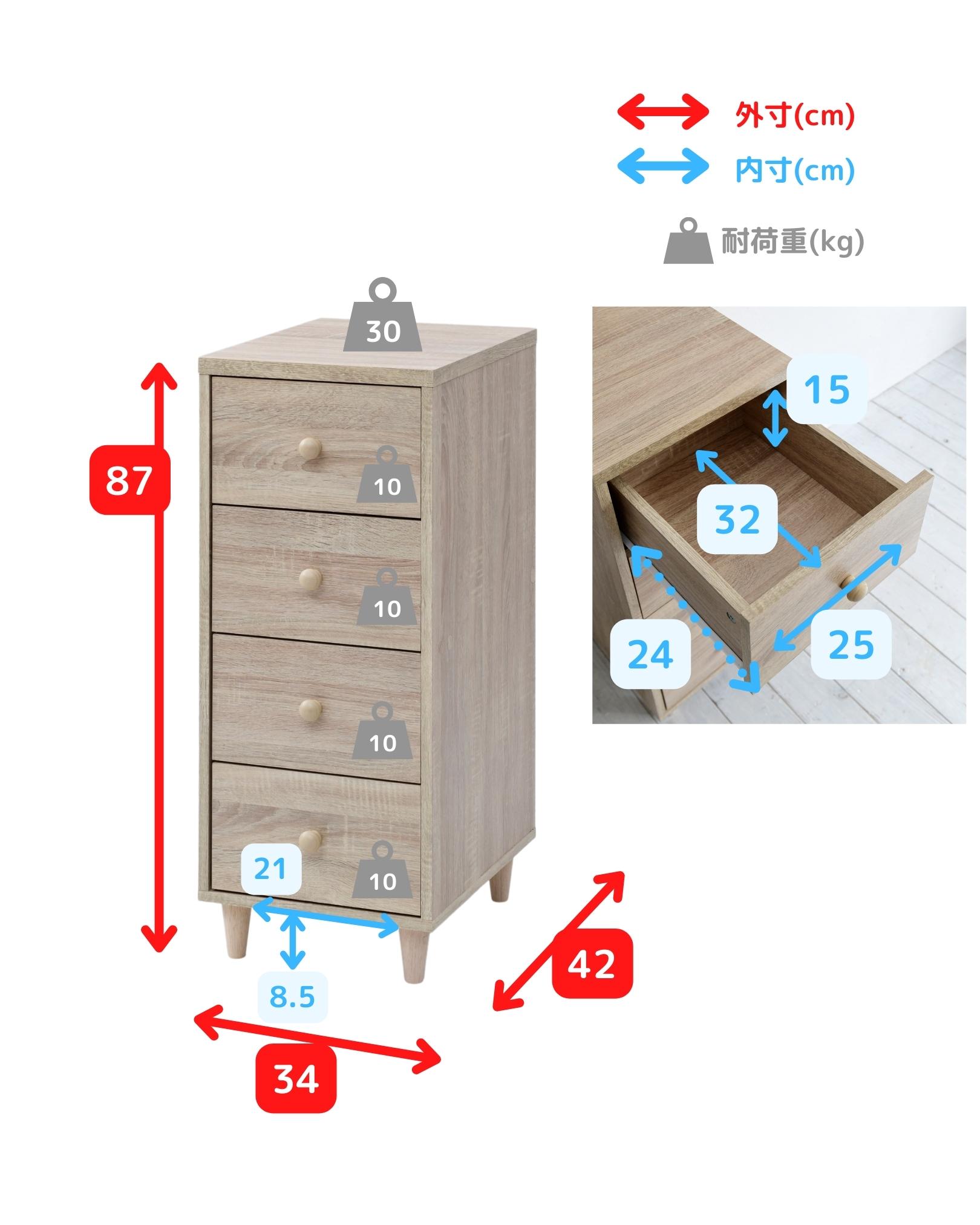 外寸(cm)
内寸(cm)
耐荷重(kg)

30
87
10
10
10
21
10
8.5
42
34

15
32
24
25