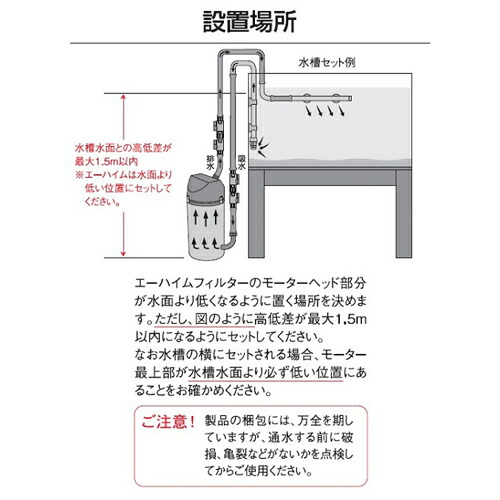 設置場所

水槽セット例

水槽水面との高低差が最大1.5m以内
※エーハイムは水面より低い位置にセットしてください。

排水

吸水

エーハイムフィルターのモーターヘッド部分が水面より低くなるように置く場所を決めます。ただし、図のように高低差が最大1.5m以内になるようにセットしてください。
なお水槽の横にセットされる場合、モーター最上部が水槽水面より必ず低い位置にあることをお確かめください。

ご注意！ 製品の梱包には、万全を期していますが、通水する前に破損、亀裂などがないかを点検してからご使用ください。