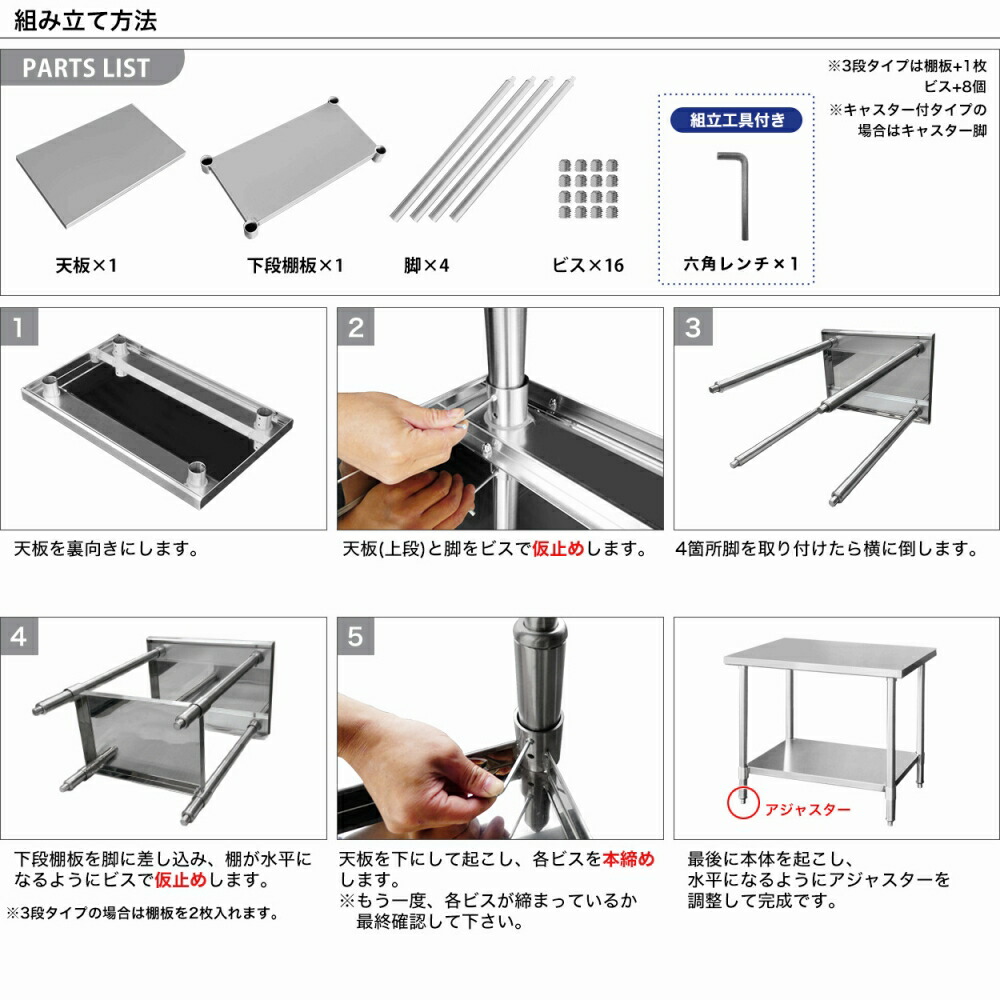 組み立て方法

PARTS LIST

※3段タイプは棚板+1枚 ビス+8個
※キャスター付タイプの場合はキャスター脚

組立工具付き

天板×1

下段棚板×1

脚×4

ビス×16

六角レンチ×1

1
天板を裏向きにします。

2
天板(上段)と脚をビスで仮止めします。

3
4箇所脚を取り付けたら横に倒します。

4
下段棚板を脚に差し込み、棚が水平になるようにビスで仮止めします。
※3段タイプの場合は棚板を2枚入れます。

5
天板を下にして起こし、各ビスを本締めします。
※もう一度、各ビスが締まっているか最終確認して下さい。

アジャスター

最後に本体を起こし、水平になるようにアジャスターを調整して完成です。