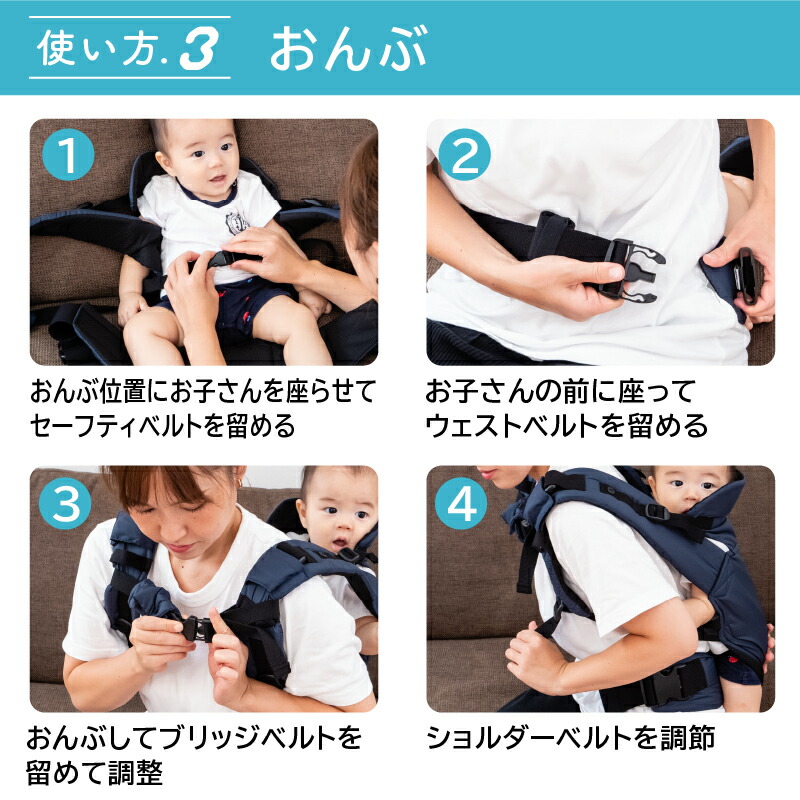 使い方.3 おんぶ

1

おんぶ位置にお子さんを座らせてセーフティベルトを留める

2

お子さんの前に座ってウェストベルトを留める

3

おんぶしてブリッジベルトを留めて調整

4

ショルダーベルトを調節