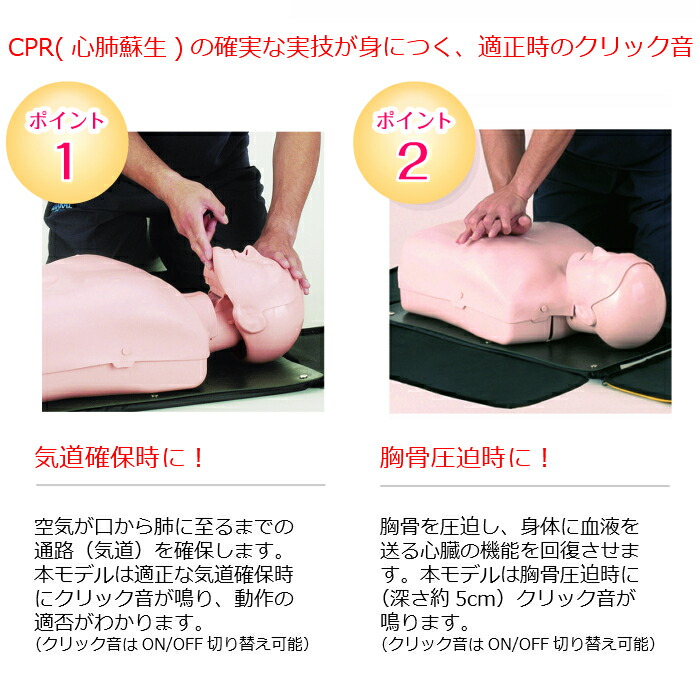 CPR( 心肺蘇生 ) の確実な実技が身につく、適正時のクリック音

ポイント
1

気道確保時に！

空気が口から肺に至るまでの通路（気道）を確保します。本モデルは適正な気道確保時にクリック音が鳴り、動作の適否がわかります。
(クリック音は ON/OFF 切り替え可能)

ポイント
2

胸骨圧迫時に！

胸骨を圧迫し、身体に血液を送る心臓の機能を回復させます。本モデルは胸骨圧迫時に（深さ約 5cm）クリック音が鳴ります。
(クリック音は ON/OFF 切り替え可能)