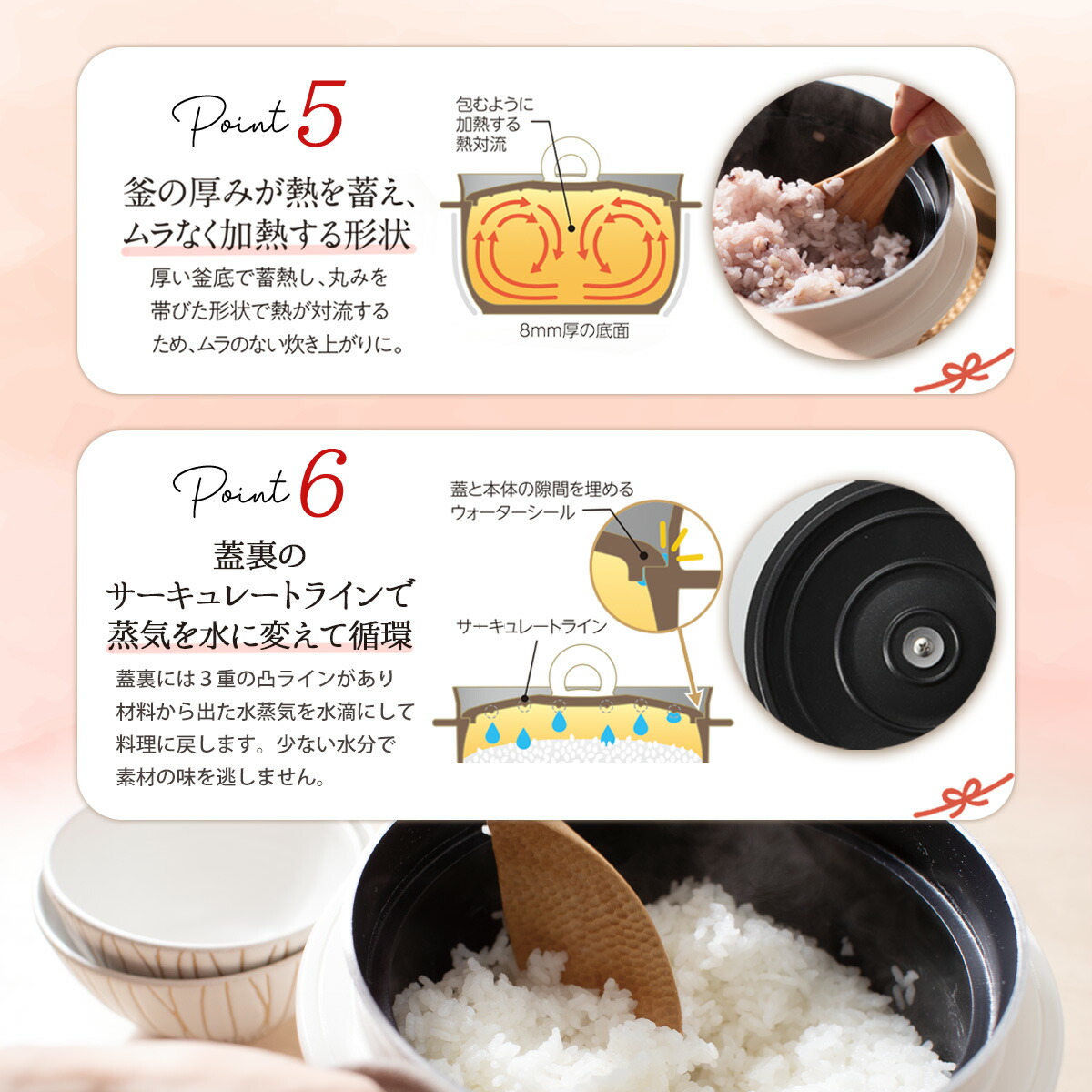 Point 5

釜の厚みが熱を蓄え、ムラなく加熱する形状

厚い釜底で蓄熱し、丸みを帯びた形状で熱が対流するため、ムラのない炊き上がりに。

包むように加熱する熱対流

8mm厚の底面

Point 6

蓋裏のサーキュレートラインで蒸気を水に変えて循環

蓋裏には３重の凸ラインがあり材料から出た水蒸気を水滴にして料理に戻します。少ない水分で素材の味を逃しません。

蓋と本体の隙間を埋めるウォーターシール

サーキュレートライン