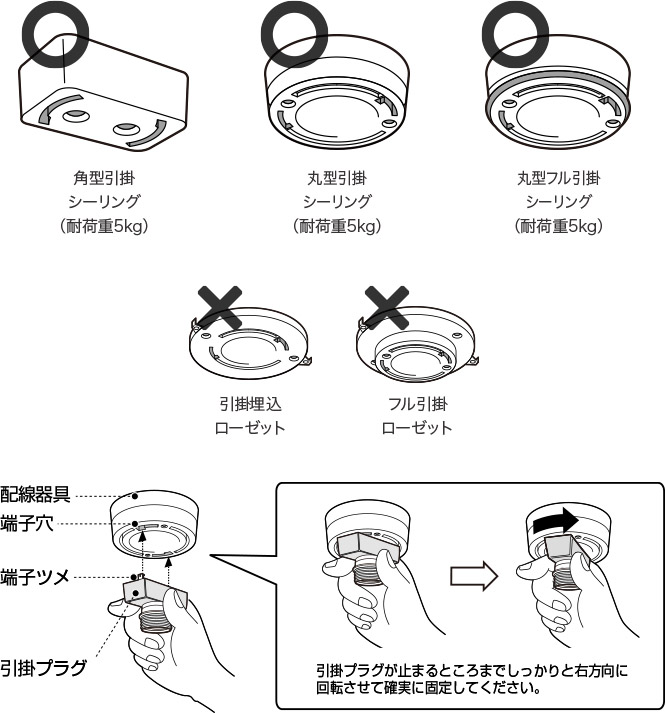 角型引掛
シーリング
（耐荷重5kg）

丸型引掛
シーリング
（耐荷重5kg）

丸型フル引掛
シーリング
（耐荷重5kg）

引掛埋込
ローゼット

フル引掛
ローゼット

配線器具
端子穴
端子ツメ
引掛プラグ

引掛プラグが止まるところまでしっかりと右方向に回転させて確実に固定してください。