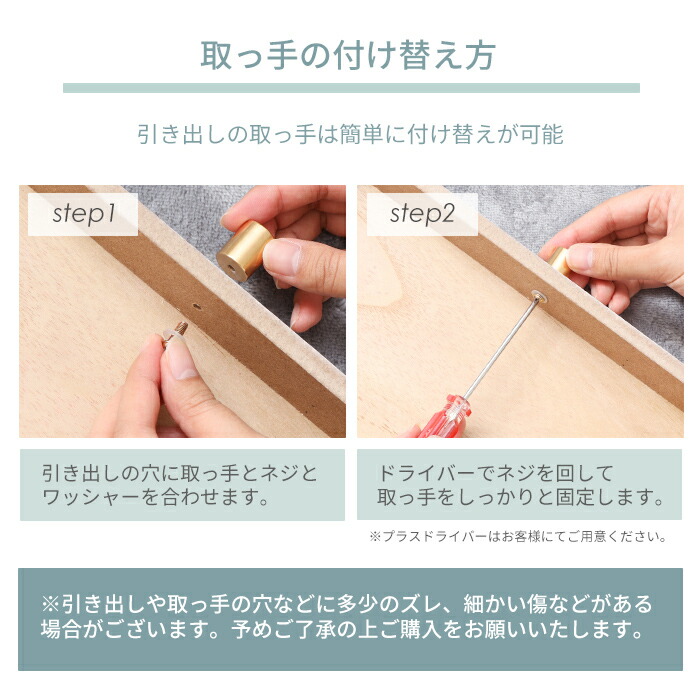 取っ手の付け替え方

引き出しの取っ手は簡単に付け替えが可能

step1

引き出しの穴に取っ手とネジとワッシャーを合わせます。

step2

ドライバーでネジを回して取っ手をしっかりと固定します。

※プラスドライバーはお客様にてご用意ください。

※引き出しや取っ手の穴などに多少のズレ、細かい傷などがある場合がございます。予めご了承の上ご購入をお願いいたします。