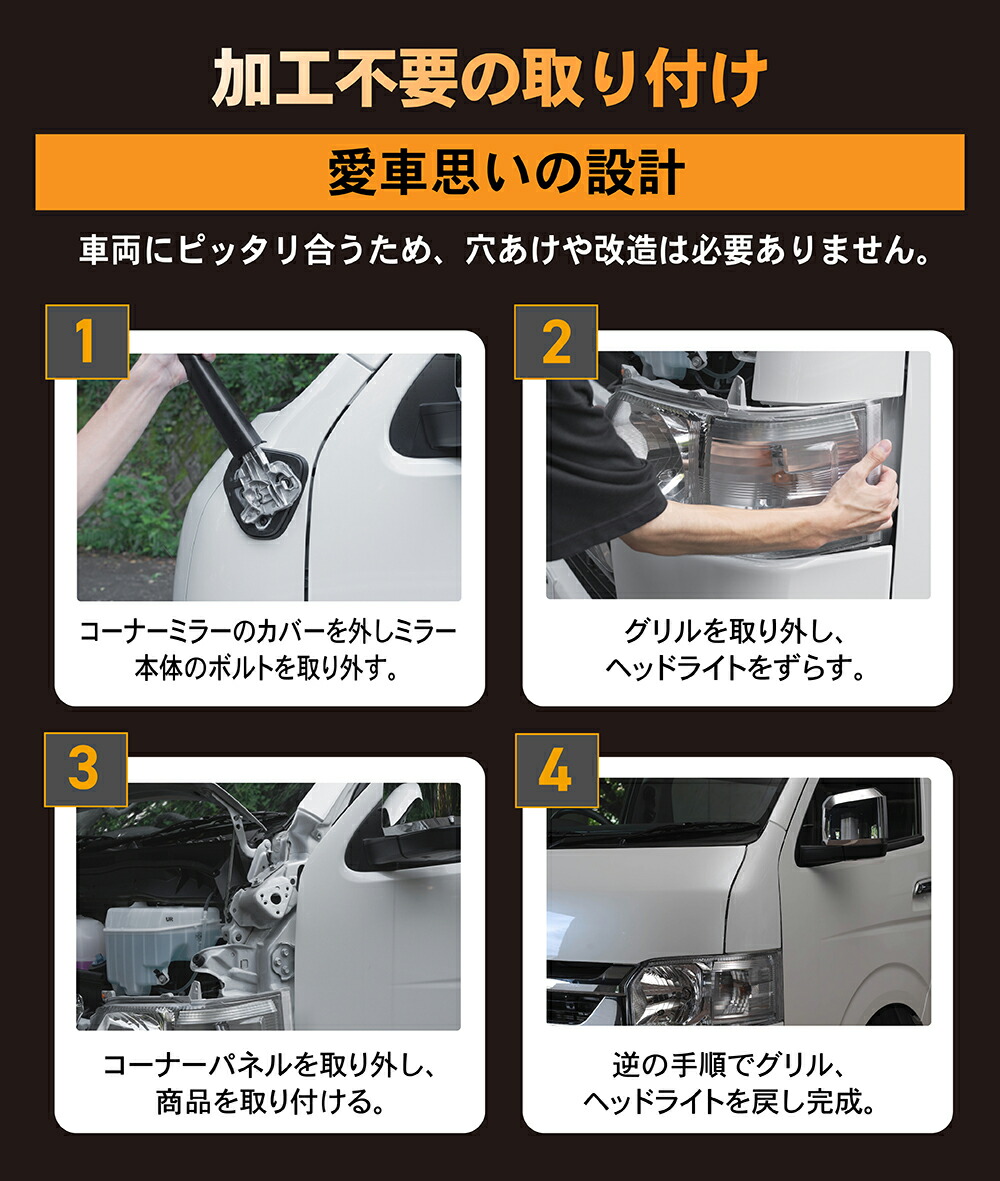 加工不要の取り付け

愛車思いの設計

車両にピッタリ合うため、穴あけや改造は必要ありません。

1

コーナーミラーのカバーを外しミラー本体のボルトを取り外す。

2

グリルを取り外し、ヘッドライトをずらす。

3

コーナーパネルを取り外し、商品を取り付ける。

4

逆の手順でグリル、ヘッドライトを戻し完成。