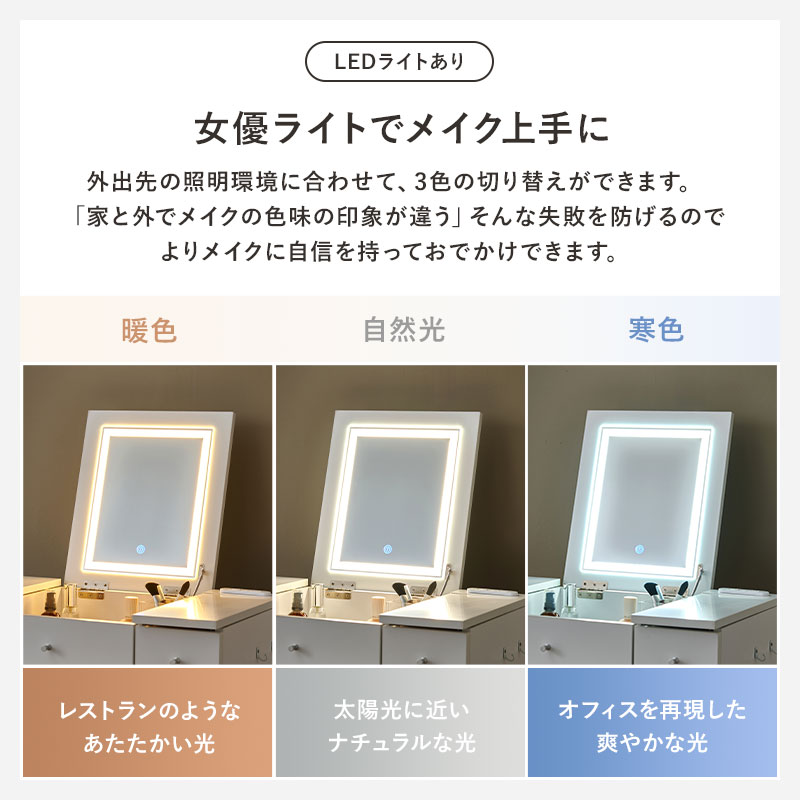 LEDライトあり

女優ライトでメイク上手に

外出先の照明環境に合わせて、3色の切り替えができます。
「家と外でメイクの色味の印象が違う」そんな失敗を防げるので
よりメイクに自信を持っておでかけできます。

暖色

自然光

寒色

レストランのような
あたたかい光

太陽光に近い
ナチュラルな光

オフィスを再現した
爽やかな光