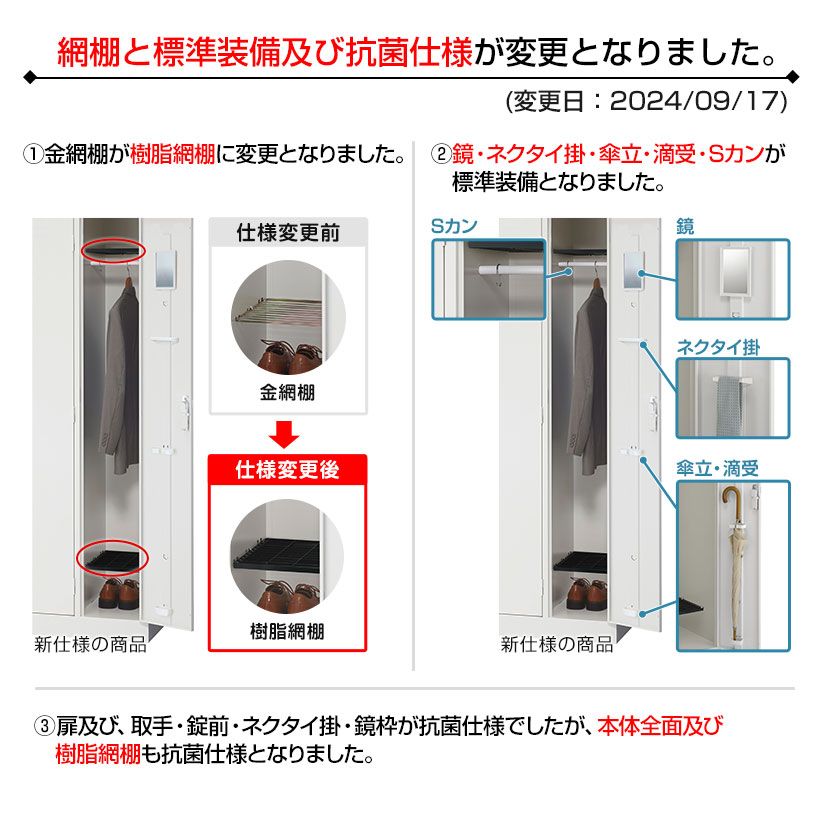 網棚と標準装備及び抗菌仕様が変更となりました。

(変更日：2024/09/17)

①金網棚が樹脂網棚に変更となりました。

仕様変更前

金網棚

仕様変更後

樹脂網棚

新仕様の商品

②鏡・ネクタイ掛・傘立・滴受・Sカンが標準装備となりました。

Sカン

鏡

ネクタイ掛

傘立・滴受

新仕様の商品

③扉及び、取手・錠前・ネクタイ掛・鏡枠が抗菌仕様でしたが、本体全面及び樹脂網棚も抗菌仕様となりました。