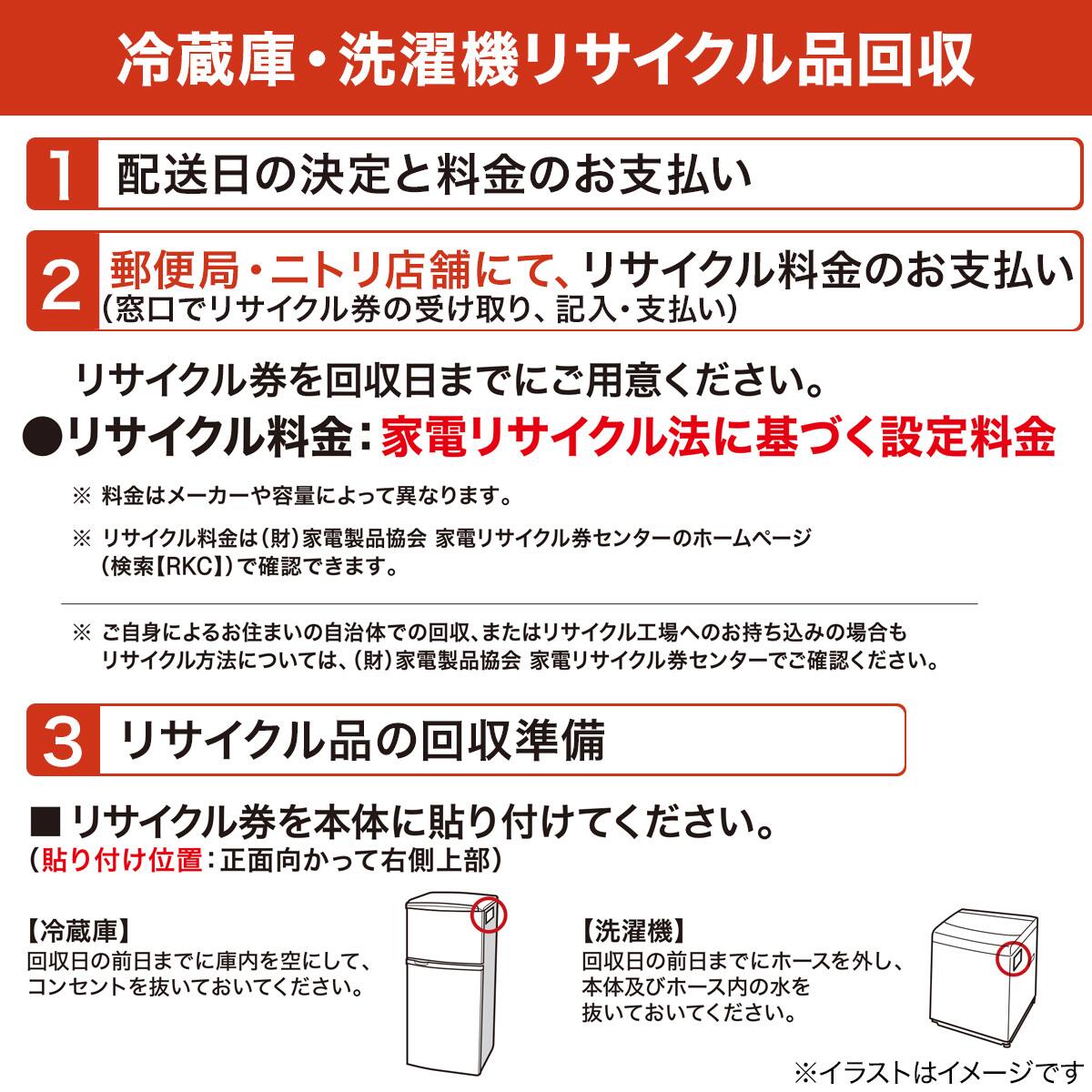 冷蔵庫・洗濯機リサイクル品回収

1 配送日の決定と料金のお支払い

2 郵便局・ニトリ店舗にて、リサイクル料金のお支払い
(窓口でリサイクル券の受け取り、記入・支払い)

リサイクル券を回収日までにご用意ください。

●リサイクル料金：家電リサイクル法に基づく設定料金

※ 料金はメーカーや容量によって異なります。

※ リサイクル料金は(財)家電製品協会 家電リサイクル券センターのホームページ(検索【RKC】)で確認できます。

※ ご自身によるお住まいの自治体での回収、またはリサイクル工場へのお持ち込みの場合もリサイクル方法については、(財)家電製品協会 家電リサイクル券センターでご確認ください。

3 リサイクル品の回収準備

■リサイクル券を本体に貼り付けてください。
(貼り付け位置：正面向かって右側上部)

【冷蔵庫】
回収日の前日までに庫内を空にして、コンセントを抜いておいてください。

【洗濯機】
回収日の前日までにホースを外し、本体及びホース内の水を抜いておいてください。

※イラストはイメージです