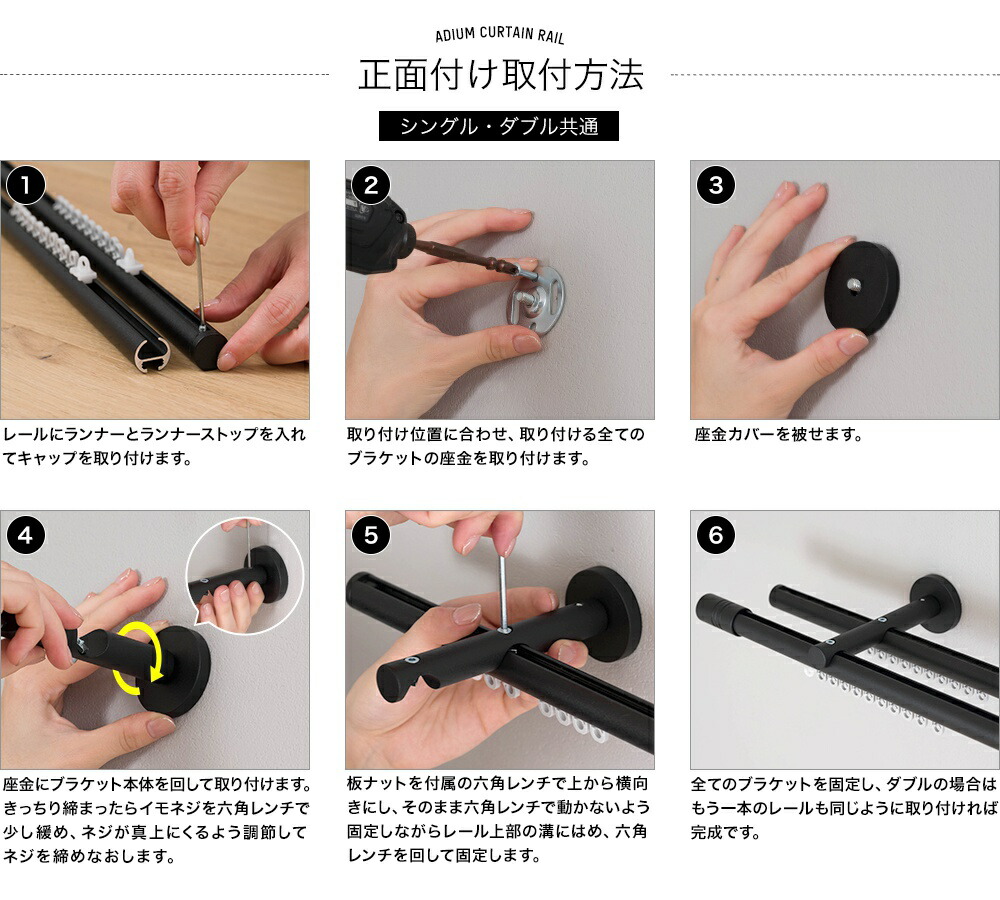 ADIUM CURTAIN RAIL

正面付け取付方法

シングル・ダブル共通

1

レールにランナーとランナーストップを入れてキャップを取り付けます。

2

取り付け位置に合わせ、取り付ける全てのブラケットの座金を取り付けます。

3

座金カバーを被せます。

4

座金にブラケット本体を回して取り付けます。きっちり締まったらイモネジを六角レンチで少し緩め、ネジが真上にくるよう調節してネジを締めなおします。

5

板ナットを付属の六角レンチで上から横向きにし、そのまま六角レンチで動かないよう固定しながらレール上部の溝にはめ、六角レンチを回して固定します。

6

全てのブラケットを固定し、ダブルの場合はもう一本のレールも同じように取り付ければ完成です。