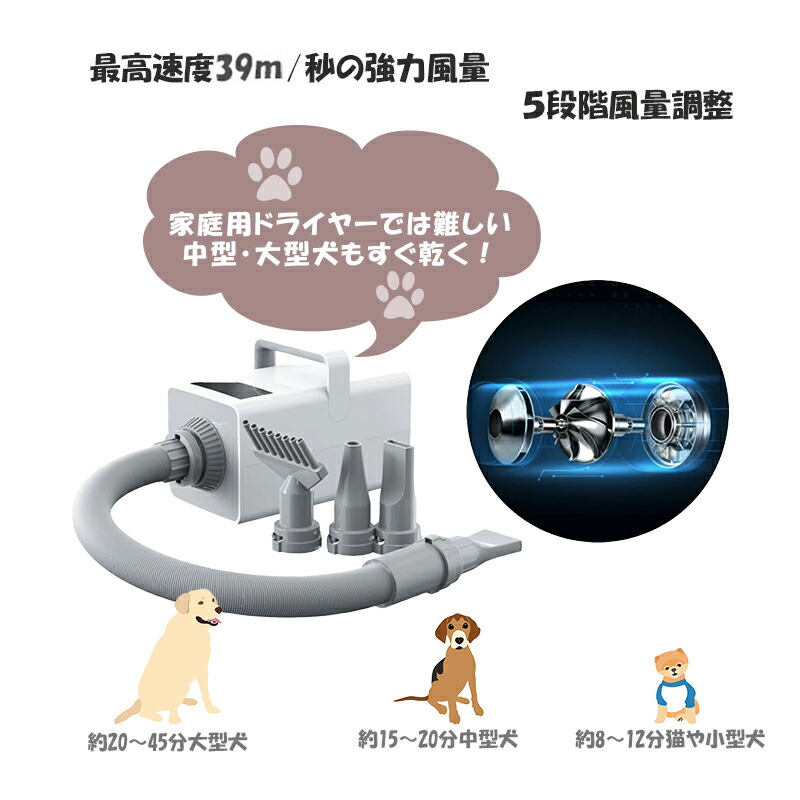 最高速度39m/秒の強力風量

5段階風量調整

家庭用ドライヤーでは難しい
中型・大型犬もすぐ乾く！

約20～45分大型犬

約15～20分中型犬

約8～12分猫や小型犬