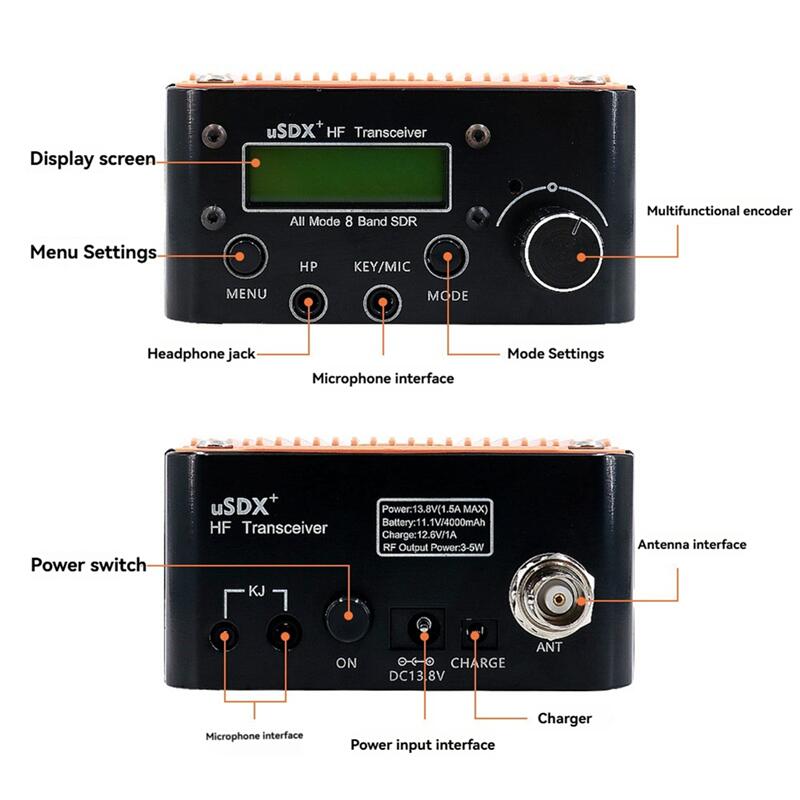 uSDX$^+$ HF Transceiver

Display screen

All Mode 8 Band SDR

Multifunctional encoder

Menu Settings

MENU

HP

KEY/MIC

MODE

Headphone jack

Mode Settings

Microphone interface

uSDX$^+$
HF Transceiver

Power:13.8V(1.5A MAX)
Battery:11.1V/4000mAh
Charge:12.6V/1A
RF Output Power:3-5W

Antenna interface

Power switch

KJ

ON

DC13.8V

CHARGE

ANT

Charger

Microphone interface

Power input interface