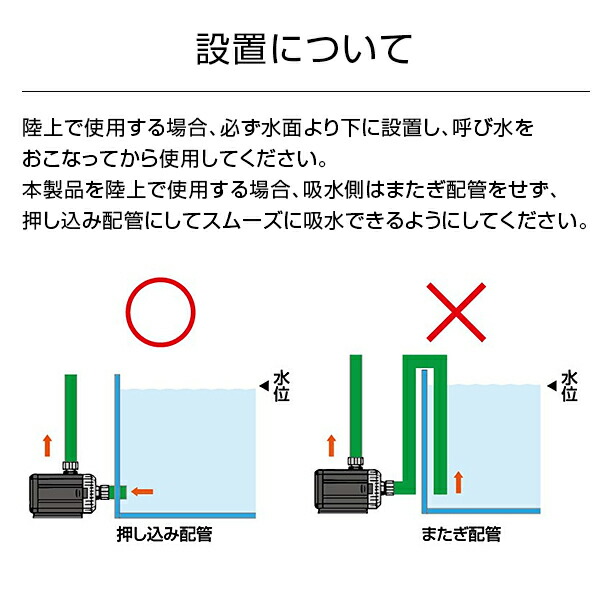 設置について

陸上で使用する場合、必ず水面より下に設置し、呼び水をおこなってから使用してください。
本製品を陸上で使用する場合、吸水側はまたぎ配管をせず、押し込み配管にしてスムーズに吸水できるようにしてください。

水位

押し込み配管

水位

またぎ配管