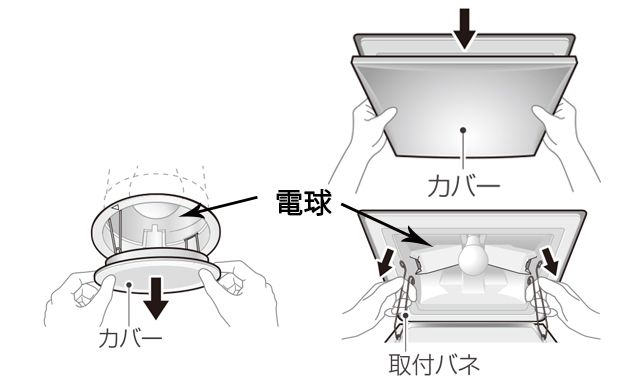 カバー

電球

カバー

取付バネ