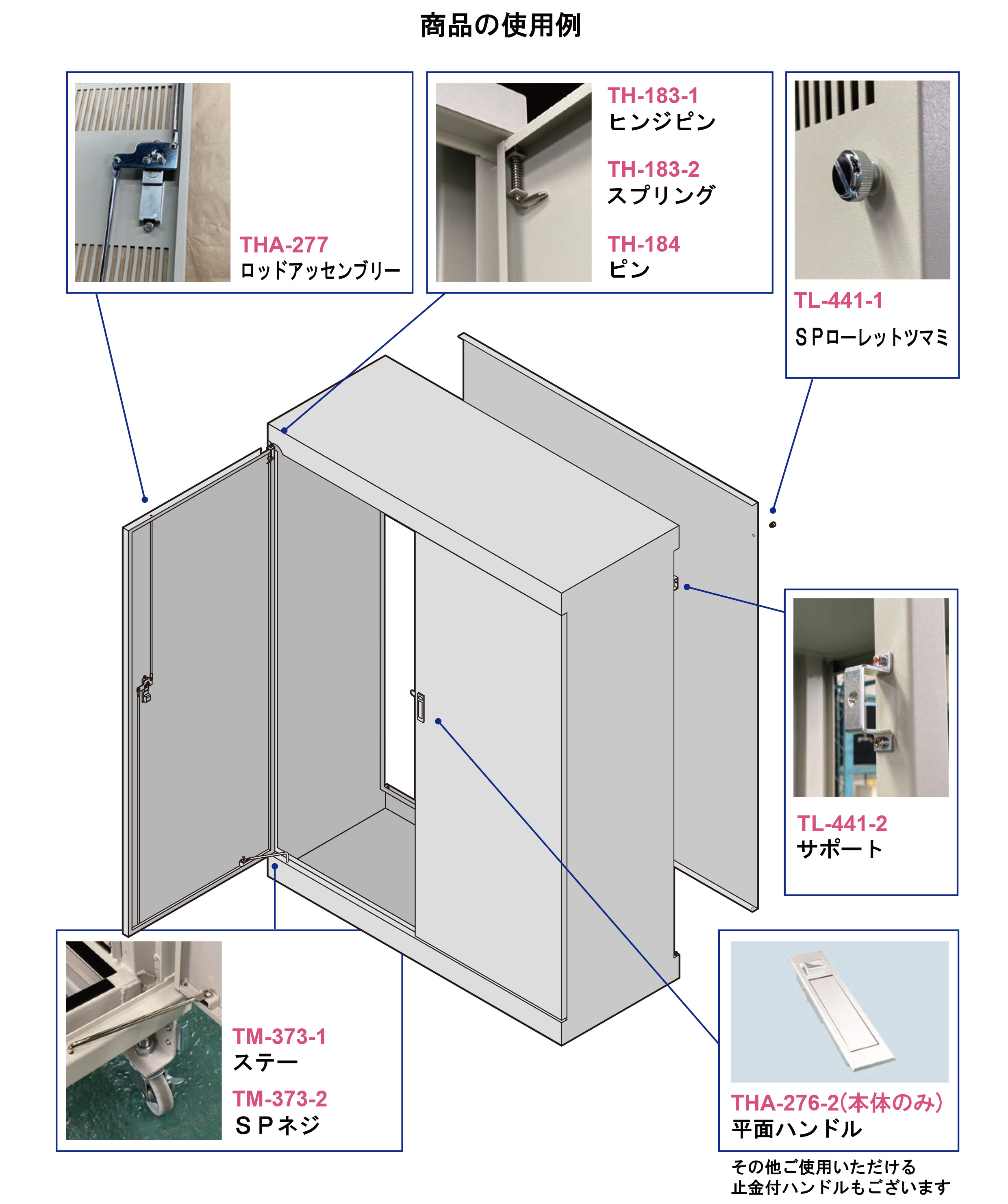 商品の使用例

THA-277
ロッドアッセンブリー

TH-183-1
ヒンジピン

TH-183-2
スプリング

TH-184
ピン

TL-441-1
ＳＰローレットツマミ

TL-441-2
サポート

TM-373-1
ステー

TM-373-2
ＳＰネジ

THA-276-2(本体のみ)
平面ハンドル

その他ご使用いただける
止金付ハンドルもございます