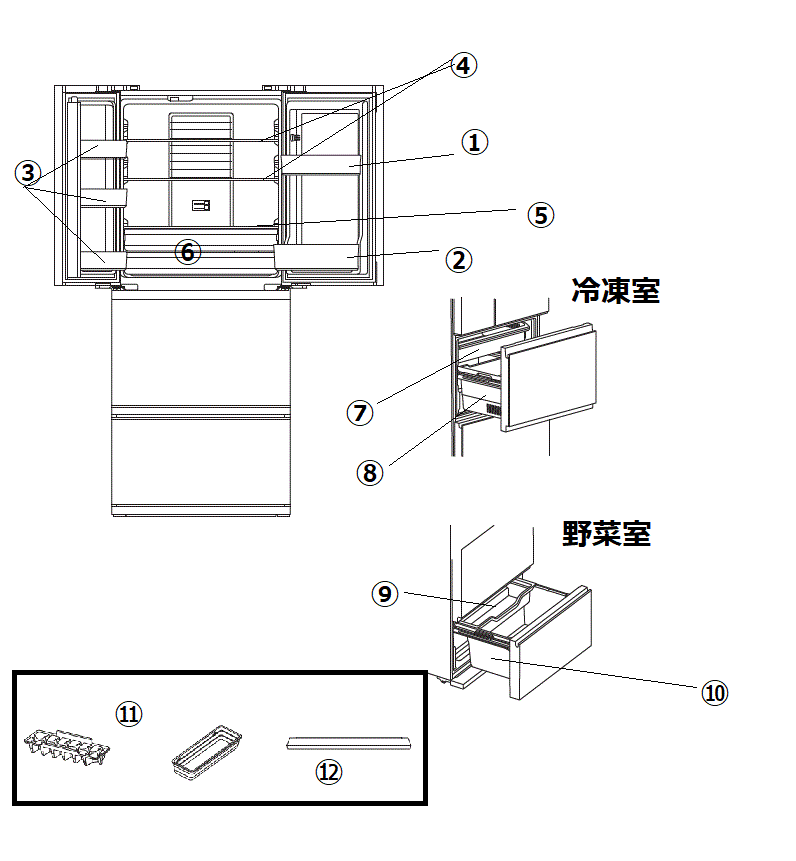 ④
①
③
⑤
⑥
②
冷凍室
⑦
⑧
野菜室
⑨
⑩
⑪
⑫